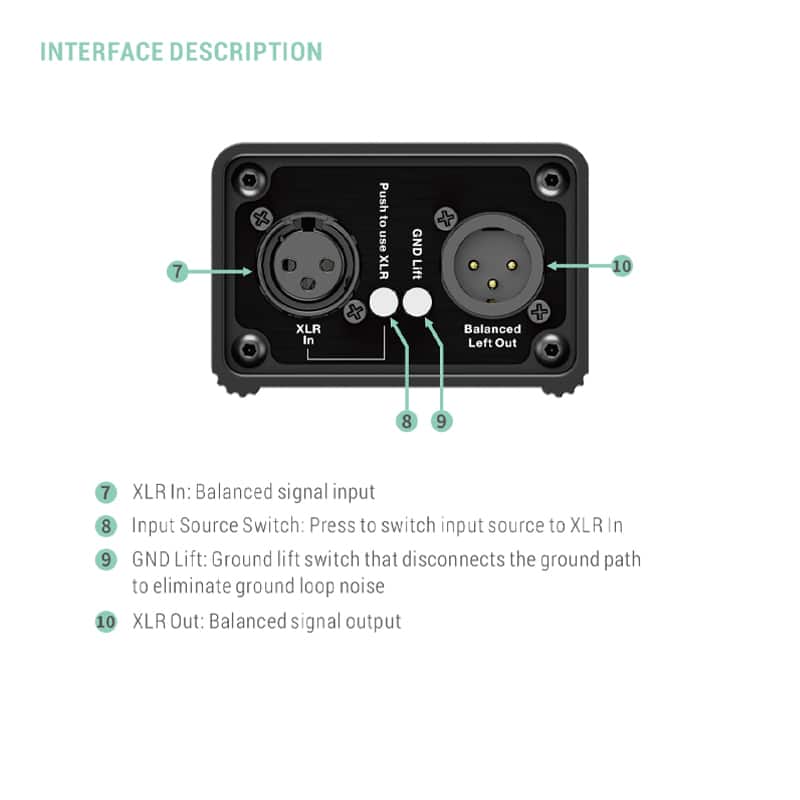 INTERFACE DESCRIPTION

7

Push to use XLR

GND Lift

10

XLR In

Balanced Left Out

8

9

7 XLR In: Balanced signal input

8 Input Source Switch: Press to switch input source to XLR In

9 GND Lift: Ground lift switch that disconnects the ground path to eliminate ground loop noise

10 XLR Out: Balanced signal output